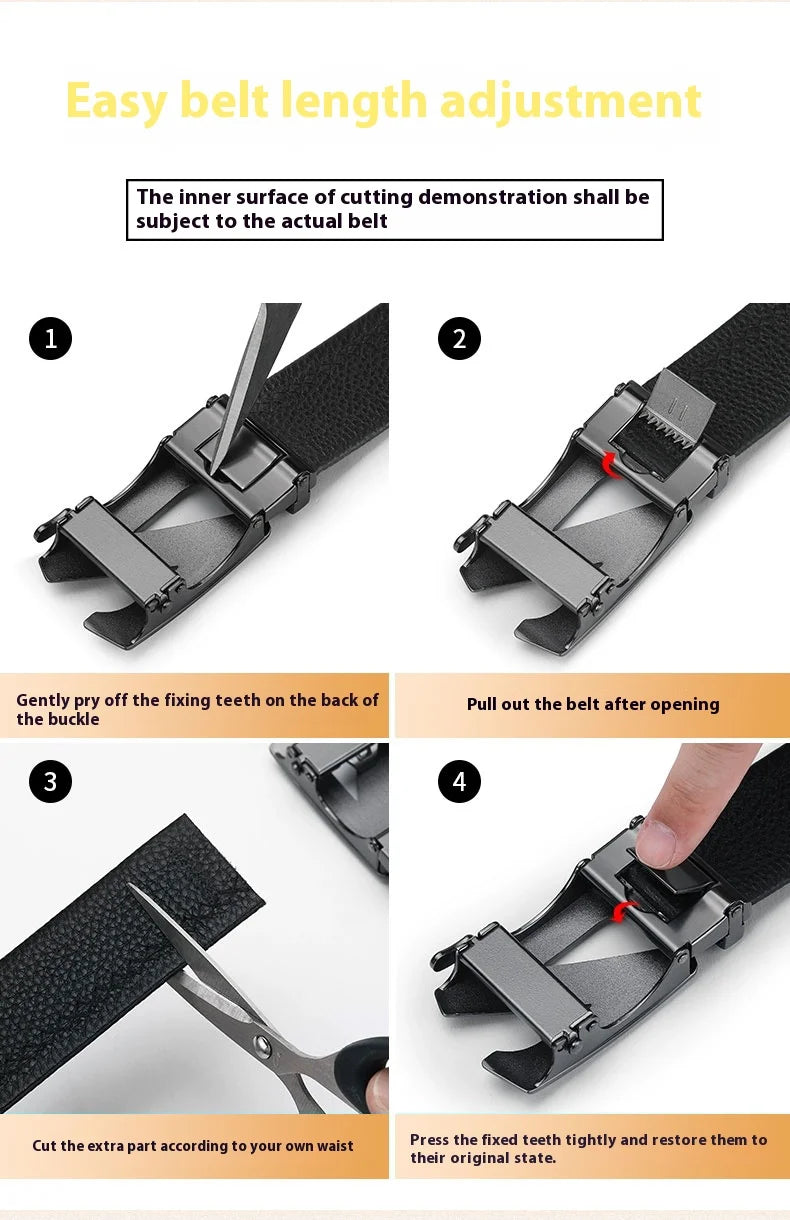 Easy belt length adjustment

The inner surface of cutting demonstration shall be subject to the actual belt

1

Gently pry off the fixing teeth on the back of the buckle

2

Pull out the belt after opening

3

Cut the extra part according to your own waist

4

Press the fixed teeth tightly and restore them to their original state.