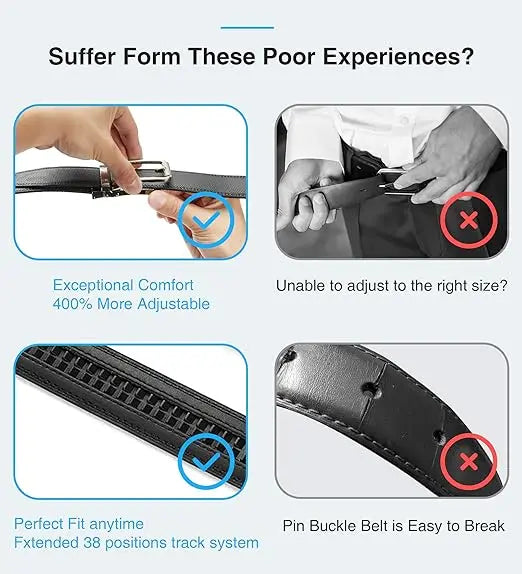 Suffer Form These Poor Experiences?

Exceptional Comfort
400% More Adjustable

Unable to adjust to the right size?

Perfect Fit anytime
Fxtended 38 positions track system

Pin Buckle Belt is Easy to Break